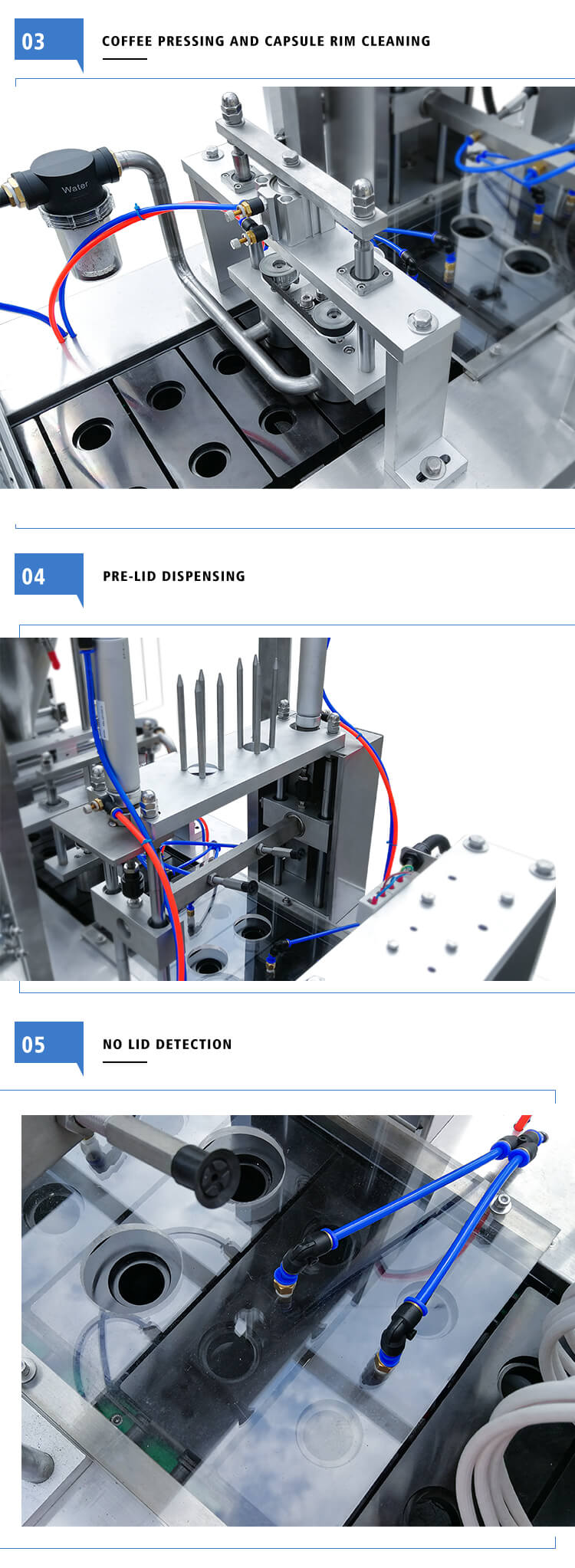 03

COFFEE PRESSING AND CAPSULE RIM CLEANING

Water

04

PRE-LID DISPENSING

05

NO LID DETECTION